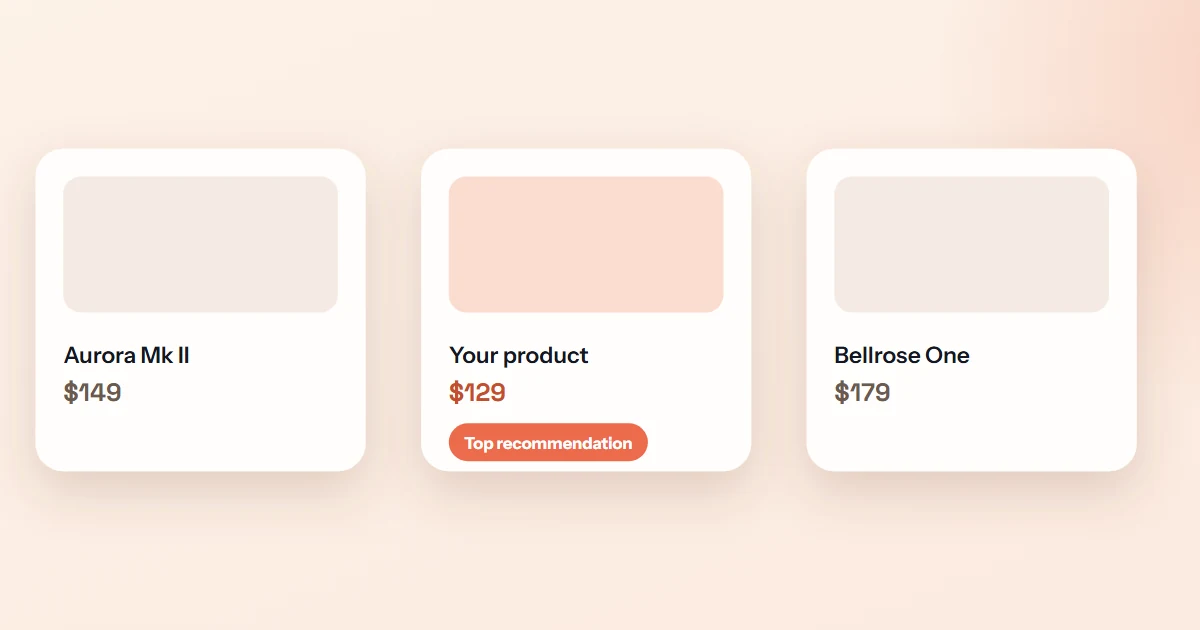 Aurora Mk II
$149

Your product
$129
Top recommendation

Bellrose One
$179